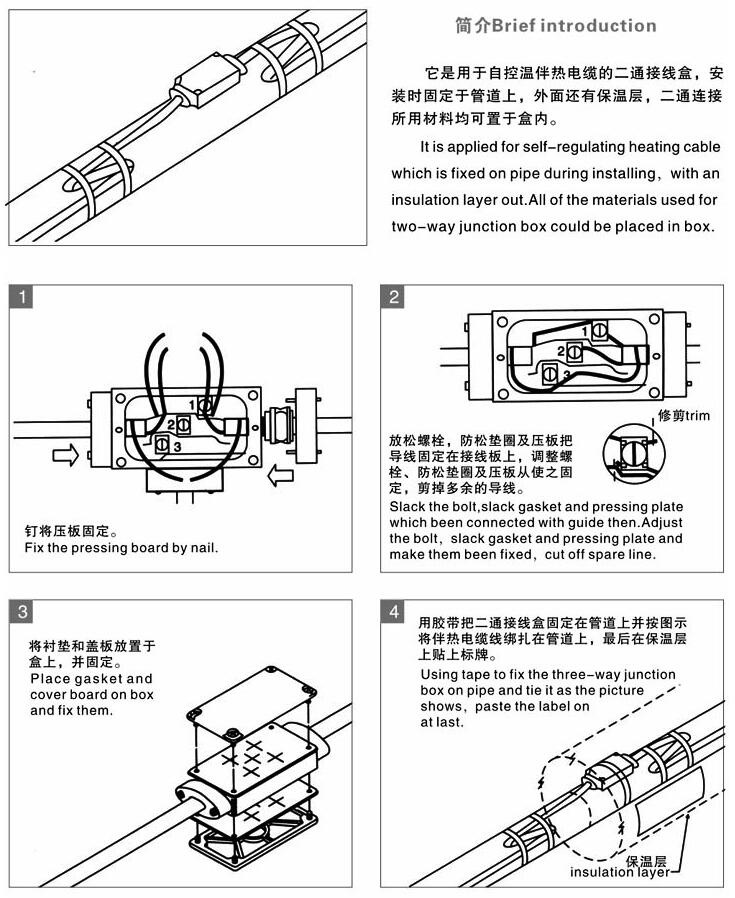 简介Brief introduction

它是用于自控温伴热电缆的二通接线盒，安装时固定于管道上，外面还有保温层，二通连接所用材料均可置于盒内。

It is applied for self-regulating heating cable which is fixed on pipe during installing, with an insulation layer out.All of the materials used for two-way junction box could be placed in box.

1

1
2
3

钉将压板固定。
Fix the pressing board by nail.

2

1
2
3

修剪trim

放松螺栓，防松垫圈及压板把导线固定在接线板上，调整螺栓、防松垫圈及压板从使之固定，剪掉多余的导线。
Slack the bolt,slack gasket and pressing plate which been connected with guide then.Adjust the bolt, slack gasket and pressing plate and make them been fixed, cut off spare line.

3

将衬垫和盖板放置于盒上，并固定。
Place gasket and cover board on box and fix them.

4

用胶带把二通接线盒固定在管道上并按图示将伴热电缆线绑扎在管道上，最后在保温层上贴上标牌。
Using tape to fix the three-way junction box on pipe and tie it as the picture shows, paste the label on at last.

保温层
insulation layer