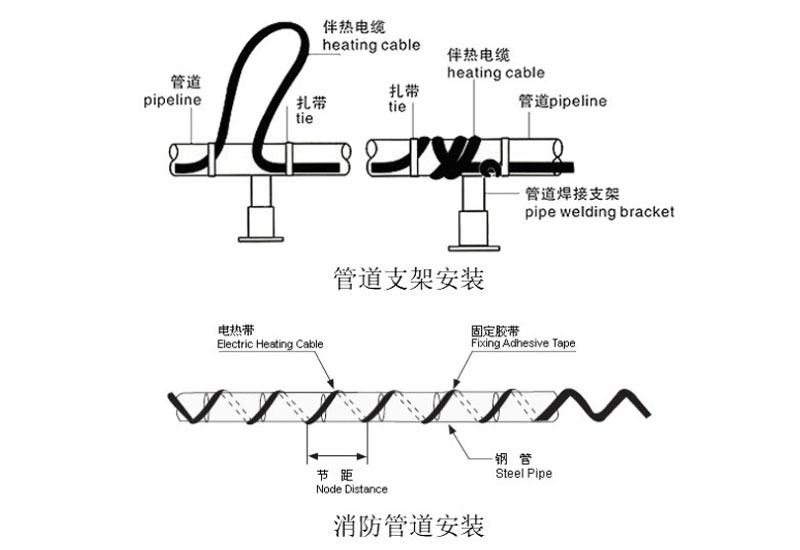 伴热电缆
heating cable

管道
pipeline

扎带
tie

伴热电缆
heating cable

扎带
tie

管道pipeline

管道焊接支架
pipe welding bracket

管道支架安装

电热带
Electric Heating Cable

固定胶带
Fixing Adhesive Tape

节 距
Node Distance

钢 管
Steel Pipe

消防管道安装